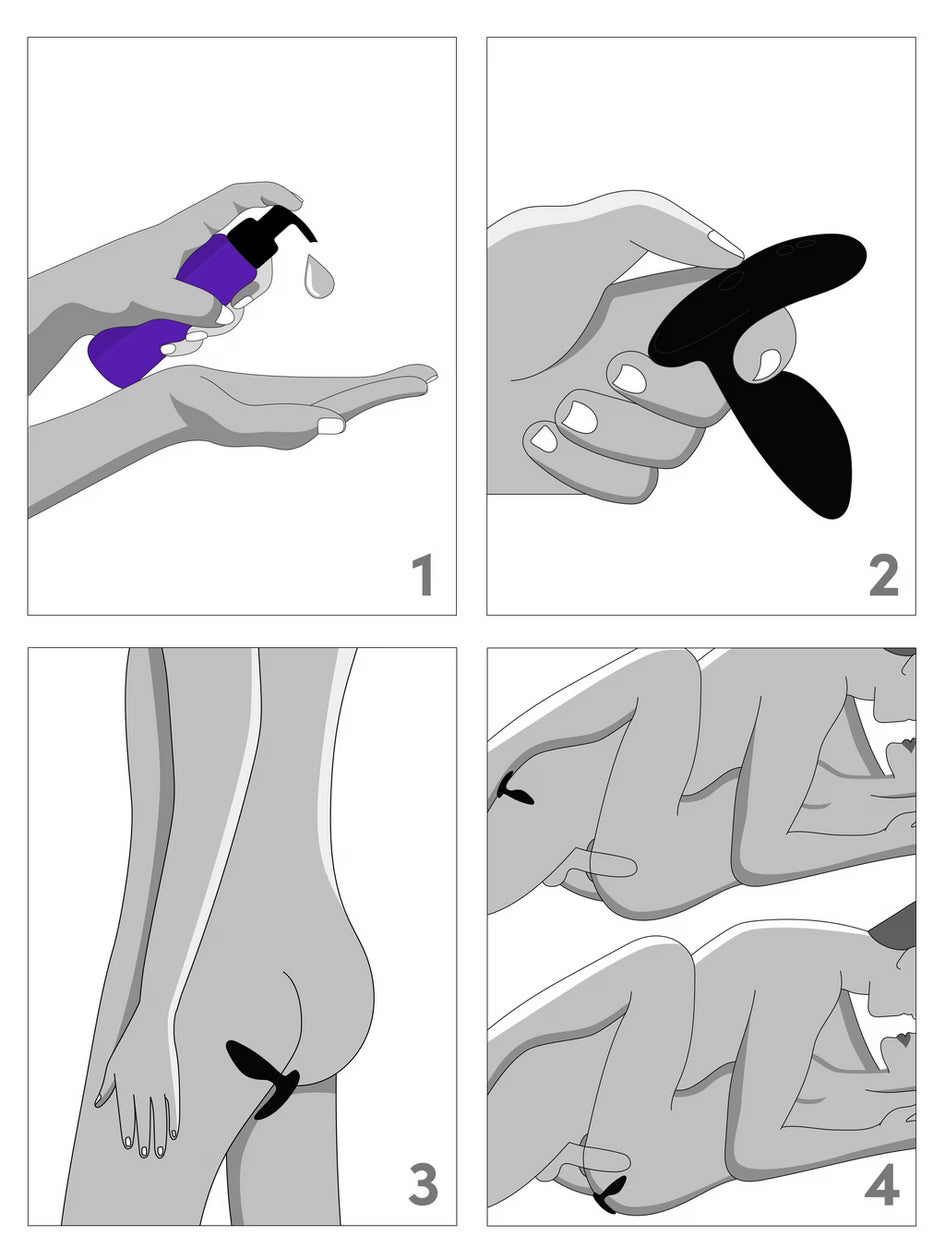 1

2

3

4